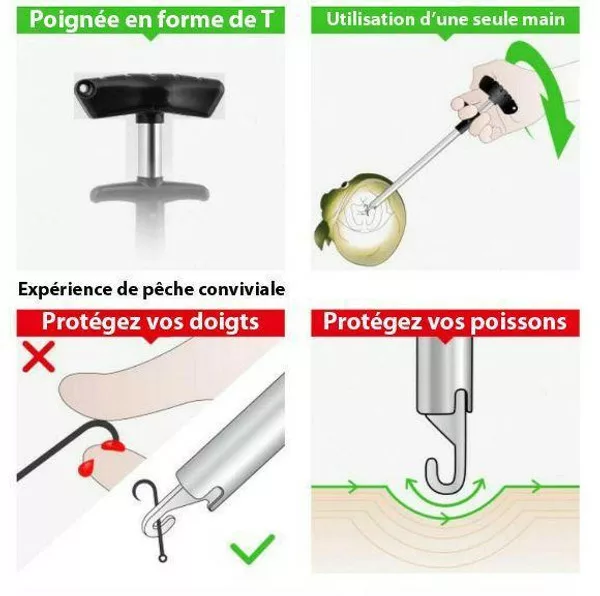 Poignée en forme de T

Utilisation d'une seule main

Expérience de pêche conviviale

Protégez vos doigts

Protégez vos poissons