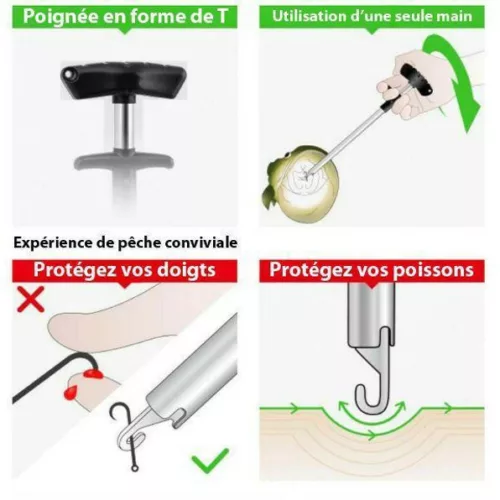 Poignée en forme de T

Utilisation d'une seule main

Expérience de pêche conviviale

Protégez vos doigts

Protégez vos poissons