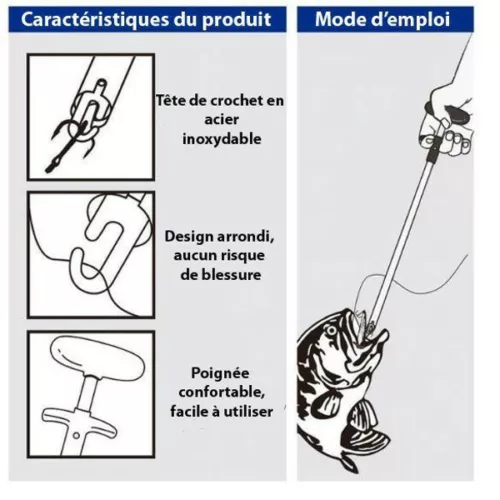 Caractéristiques du produit

Tête de crochet en acier inoxydable

Design arrondi, aucun risque de blessure

Poignée confortable, facile à utiliser

Mode d'emploi