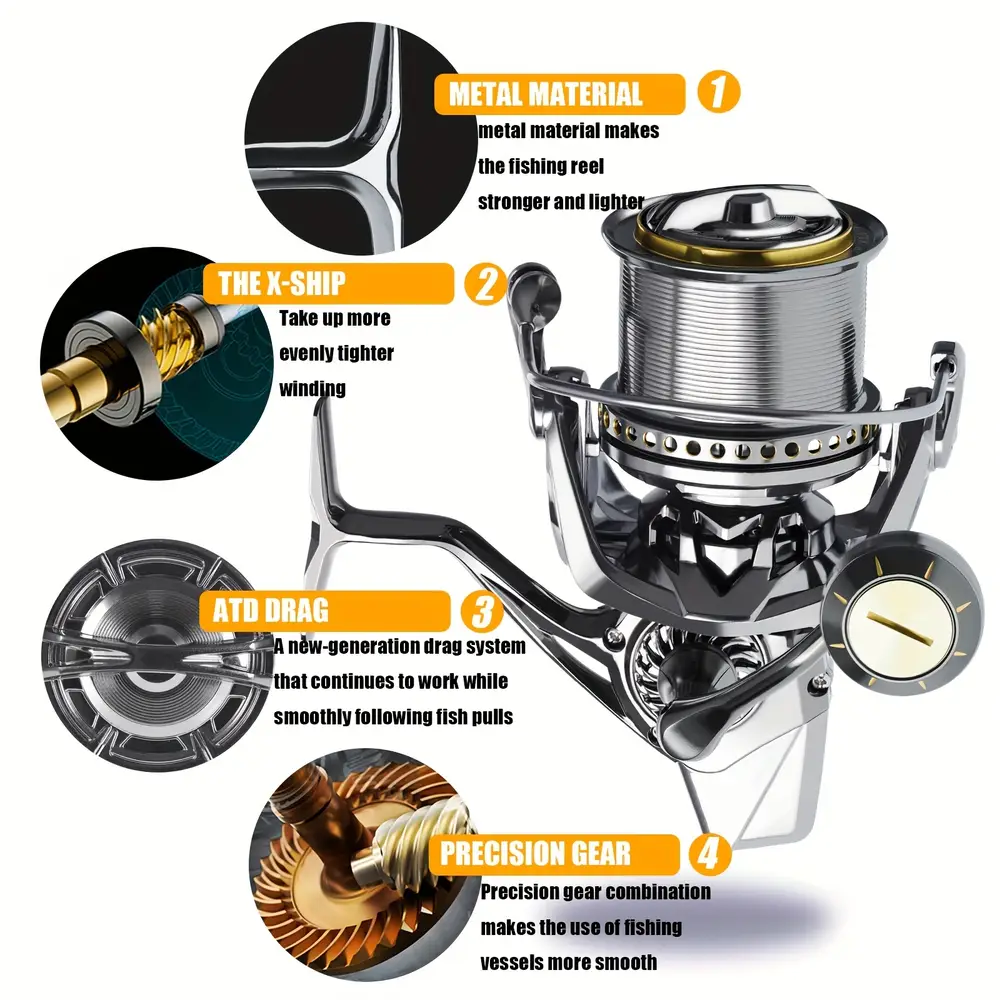 METAL MATERIAL 1
metal material makes the fishing reel stronger and lighter

THE X-SHIP 2
Take up more evenly tighter winding

ATD DRAG 3
A new-generation drag system that continues to work while smoothly following fish pulls

PRECISION GEAR 4
Precision gear combination makes the use of fishing vessels more smooth