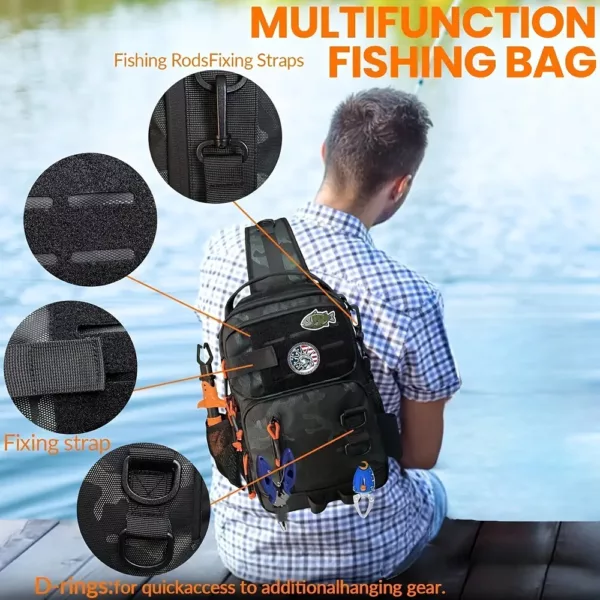 MULTIFUNCTION FISHING BAG

Fishing RodsFixing Straps

Fixing strap

D-rings:for quickaccess to additionalhanging gear.