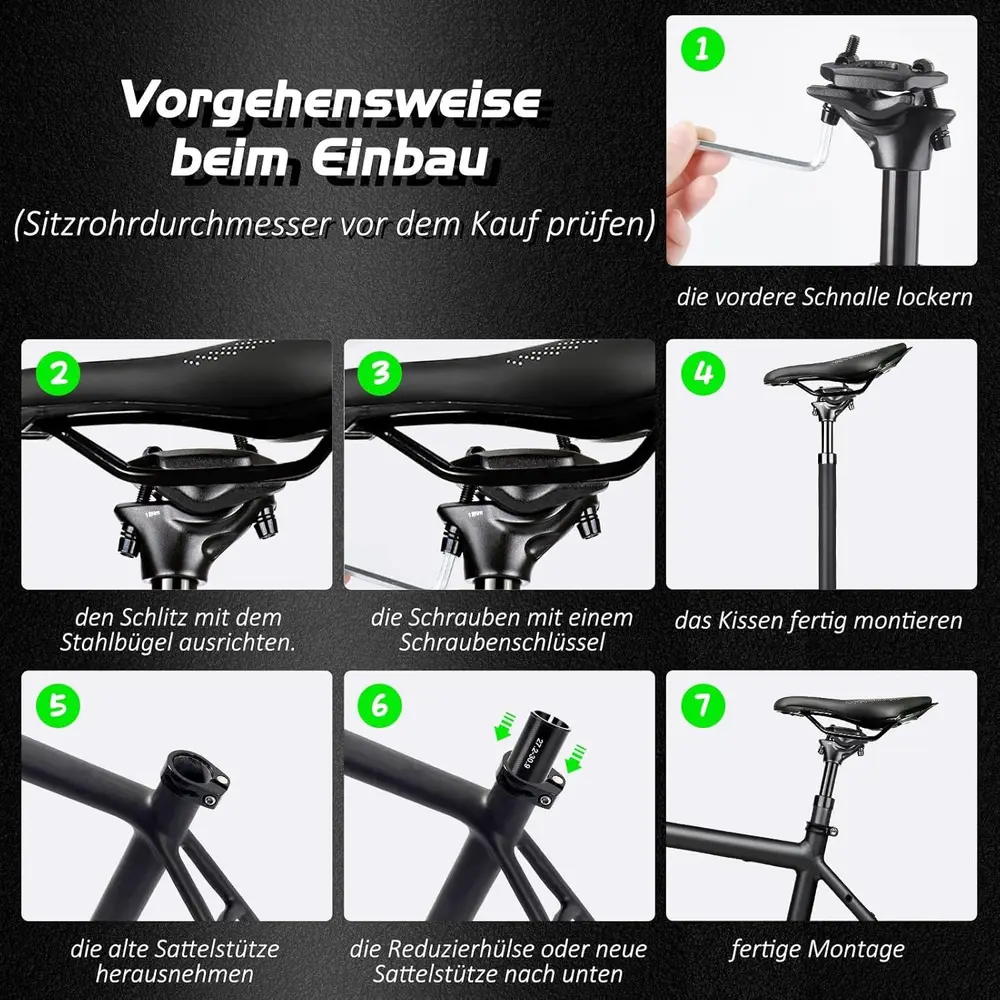 Vorgehensweise beim Einbau

(Sitzrohrdurchmesser vor dem Kauf prüfen)

1

die vordere Schnalle lockern

2

den Schlitz mit dem Stahlbügel ausrichten.

3

die Schrauben mit einem Schraubenschlüssel

4

das Kissen fertig montieren

5

die alte Sattelstütze herausnehmen

6

27.2-30.9

die Reduzierhülse oder neue Sattelstütze nach unten

7

fertige Montage