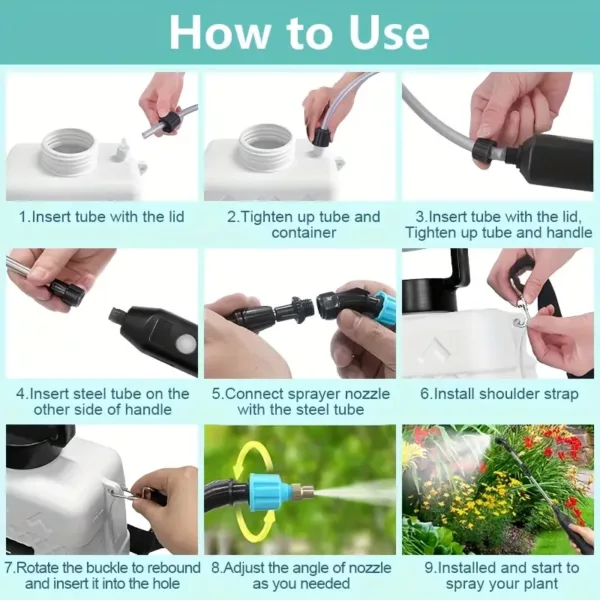 How to Use

1.Insert tube with the lid

2.Tighten up tube and container

3.Insert tube with the lid, Tighten up tube and handle

4.Insert steel tube on the other side of handle

5.Connect sprayer nozzle with the steel tube

6.Install shoulder strap

7.Rotate the buckle to rebound and insert it into the hole

8.Adjust the angle of nozzle as you needed

9.Installed and start to spray your plant