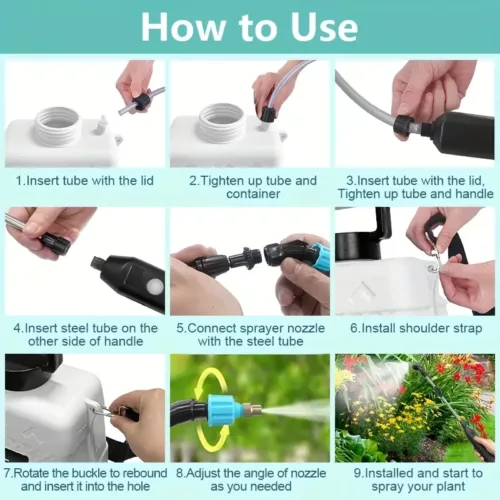 How to Use

1.Insert tube with the lid

2.Tighten up tube and container

3.Insert tube with the lid, Tighten up tube and handle

4.Insert steel tube on the other side of handle

5.Connect sprayer nozzle with the steel tube

6.Install shoulder strap

7.Rotate the buckle to rebound and insert it into the hole

8.Adjust the angle of nozzle as you needed

9.Installed and start to spray your plant