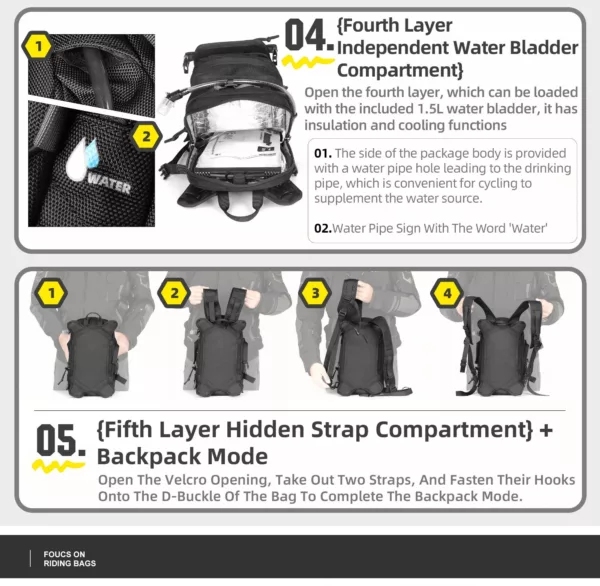 1

2

WATER

04. {Fourth Layer Independent Water Bladder Compartment}

Open the fourth layer, which can be loaded with the included 1.5L water bladder, it has insulation and cooling functions

01. The side of the package body is provided with a water pipe hole leading to the drinking pipe, which is convenient for cycling to supplement the water source.

02.Water Pipe Sign With The Word 'Water'

1

2

3

4

05. {Fifth Layer Hidden Strap Compartment} + Backpack Mode

Open The Velcro Opening, Take Out Two Straps, And Fasten Their Hooks Onto The D-Buckle Of The Bag To Complete The Backpack Mode.

FOUCS ON RIDING BAGS