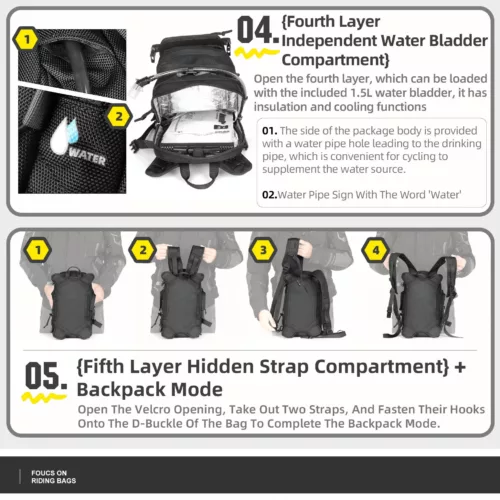 1

2

WATER

04. {Fourth Layer Independent Water Bladder Compartment}

Open the fourth layer, which can be loaded with the included 1.5L water bladder, it has insulation and cooling functions

01. The side of the package body is provided with a water pipe hole leading to the drinking pipe, which is convenient for cycling to supplement the water source.

02.Water Pipe Sign With The Word 'Water'

1

2

3

4

05. {Fifth Layer Hidden Strap Compartment} + Backpack Mode

Open The Velcro Opening, Take Out Two Straps, And Fasten Their Hooks Onto The D-Buckle Of The Bag To Complete The Backpack Mode.

FOUCS ON RIDING BAGS