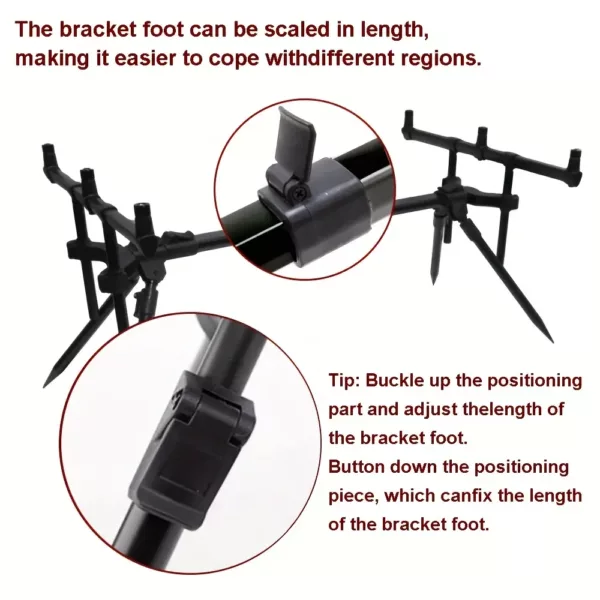 The bracket foot can be scaled in length, making it easier to cope withdifferent regions.

Tip: Buckle up the positioning part and adjust thelength of the bracket foot.
Button down the positioning piece, which canfix the length of the bracket foot.