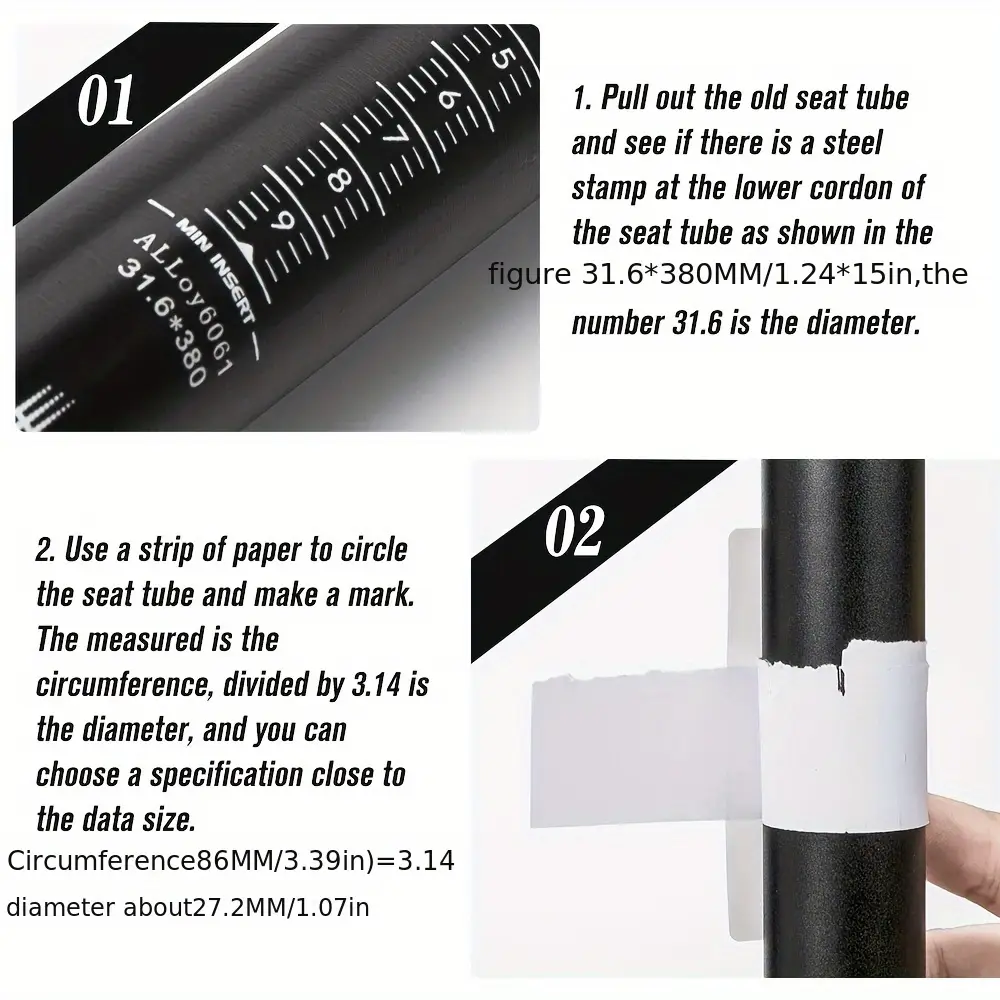 01

5
6
7
8
9
MIN INSERT
ALLoy6061
31.6*380

1. Pull out the old seat tube and see if there is a steel stamp at the lower cordon of the seat tube as shown in the figure 31.6*380MM/1.24*15in,the number 31.6 is the diameter.

02

2. Use a strip of paper to circle the seat tube and make a mark. The measured is the circumference, divided by 3.14 is the diameter, and you can choose a specification close to the data size.
Circumference86MM/3.39in)=3.14
diameter about27.2MM/1.07in