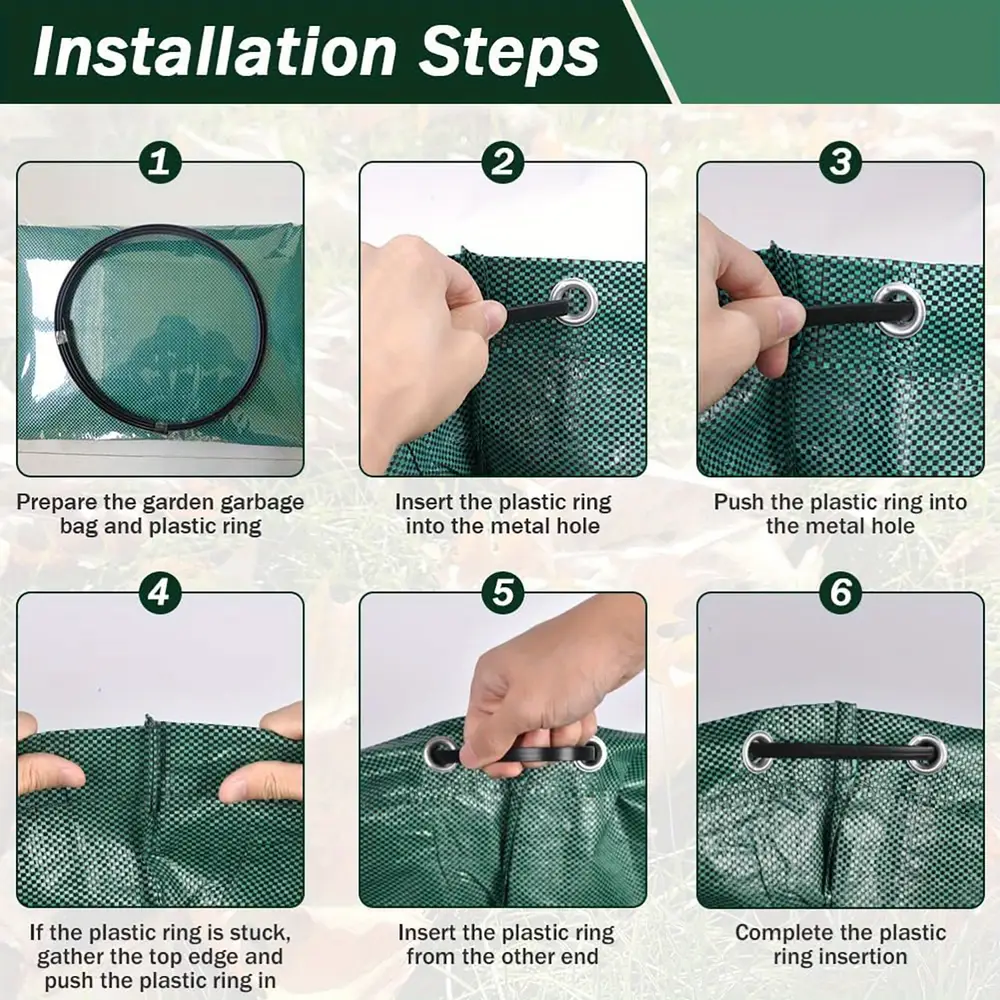 Installation Steps

1

Prepare the garden garbage bag and plastic ring

2

Insert the plastic ring into the metal hole

3

Push the plastic ring into the metal hole

4

If the plastic ring is stuck, gather the top edge and push the plastic ring in

5

Insert the plastic ring from the other end

6

Complete the plastic ring insertion