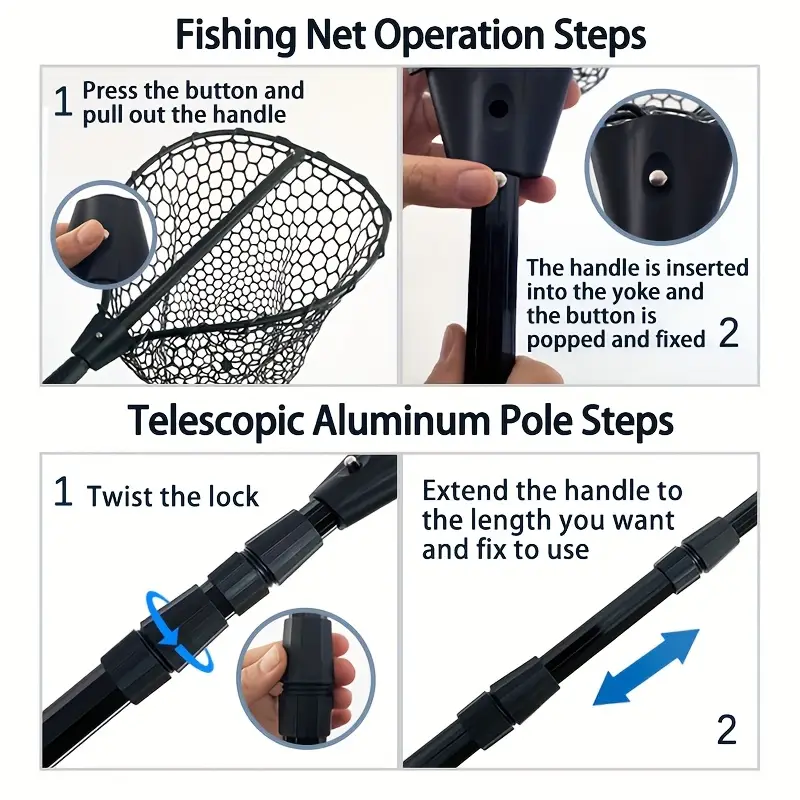 Fishing Net Operation Steps

1 Press the button and pull out the handle

The handle is inserted into the yoke and the button is popped and fixed 2

Telescopic Aluminum Pole Steps

1 Twist the lock

Extend the handle to the length you want and fix to use

2