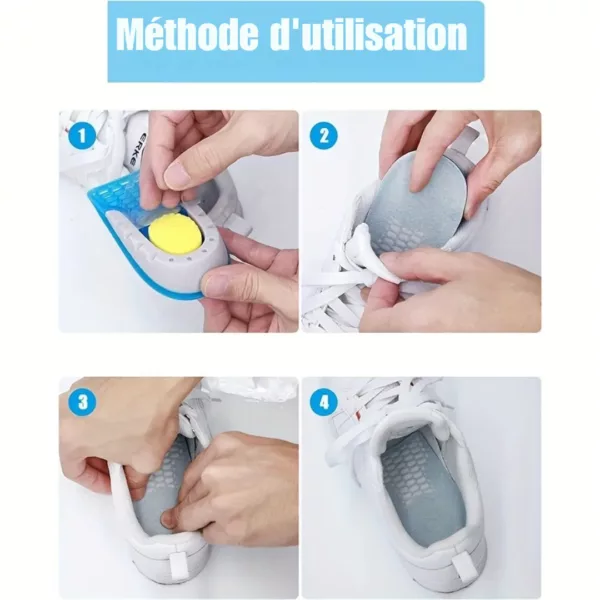 Méthode d'utilisation

1

ERKE

2

3

4