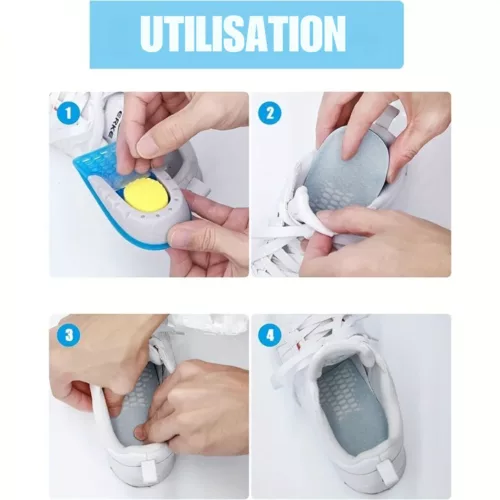 UTILISATION

1

ERKE

2

3

4