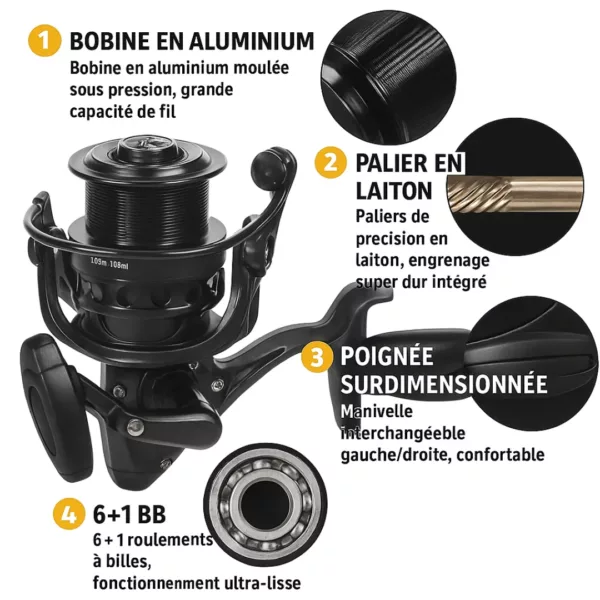 1 BOBINE EN ALUMINIUM
Bobine en aluminium moulée sous pression, grande capacité de fil

105m 108ml

2 PALIER EN LAITON
Paliers de precision en laiton, engrenage super dur intégré

3 POIGNÉE SURDIMENSIONNÉE
Manivelle interchangéeble gauche/droite, confortable

4 6+1 BB
6 + 1 roulements à billes, fonctionnement ultra-lisse